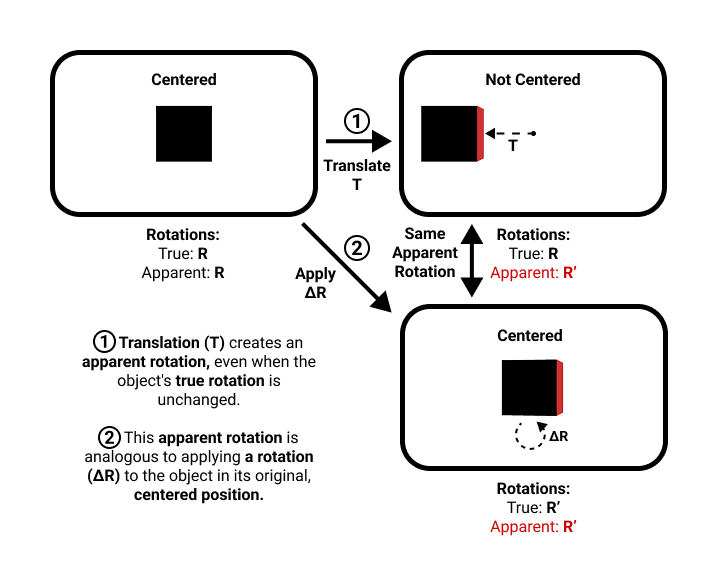 Centered

Rotations:
True: R
Apparent: R

① Translate T

Not Centered

T

Rotations:
True: R
Apparent: R'

② Apply ΔR

Same Apparent Rotation

Centered

ΔR

Rotations:
True: R'
Apparent: R'

① Translation (T) creates an apparent rotation, even when the object's true rotation is unchanged.

② This apparent rotation is analogous to applying a rotation (ΔR) to the object in its original, centered position.